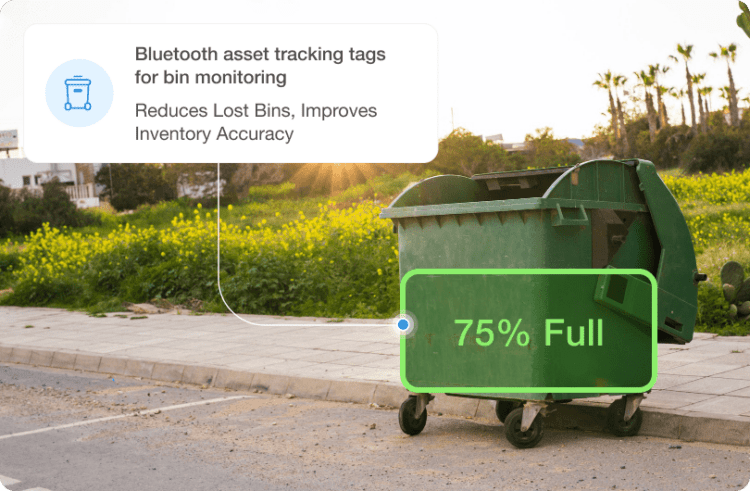 Bluetooth asset tracking tags for bin monitoring

Reduces Lost Bins, Improves Inventory Accuracy

75% Full