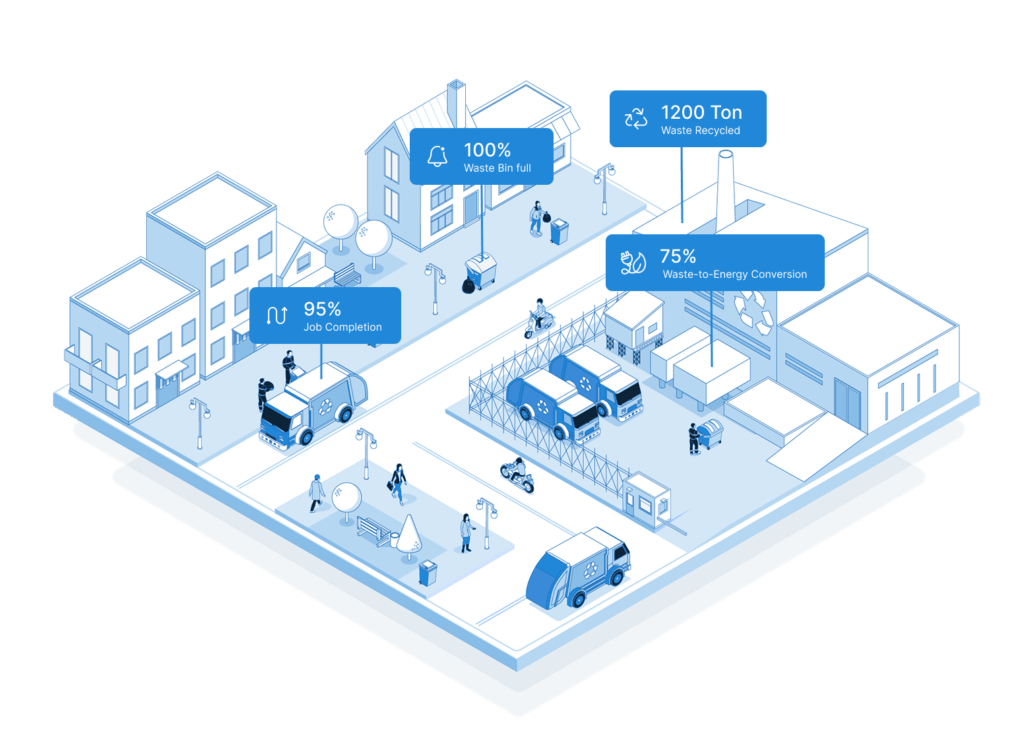 1200 Ton
Waste Recycled

100%
Waste Bin full

75%
Waste-to-Energy Conversion

95%
Job Completion